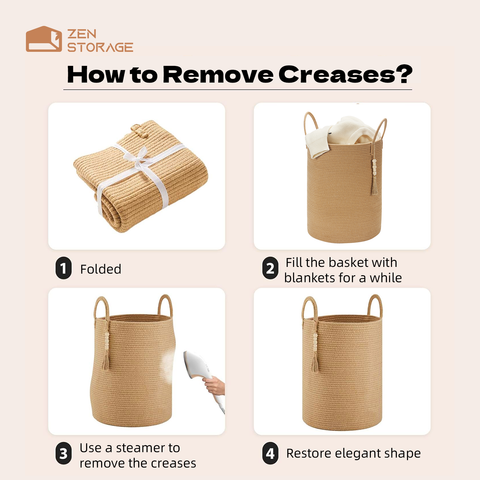 ZEN STORAGE

How to Remove Creases?

1 Folded

2 Fill the basket with blankets for a while

3 Use a steamer to remove the creases

4 Restore elegant shape